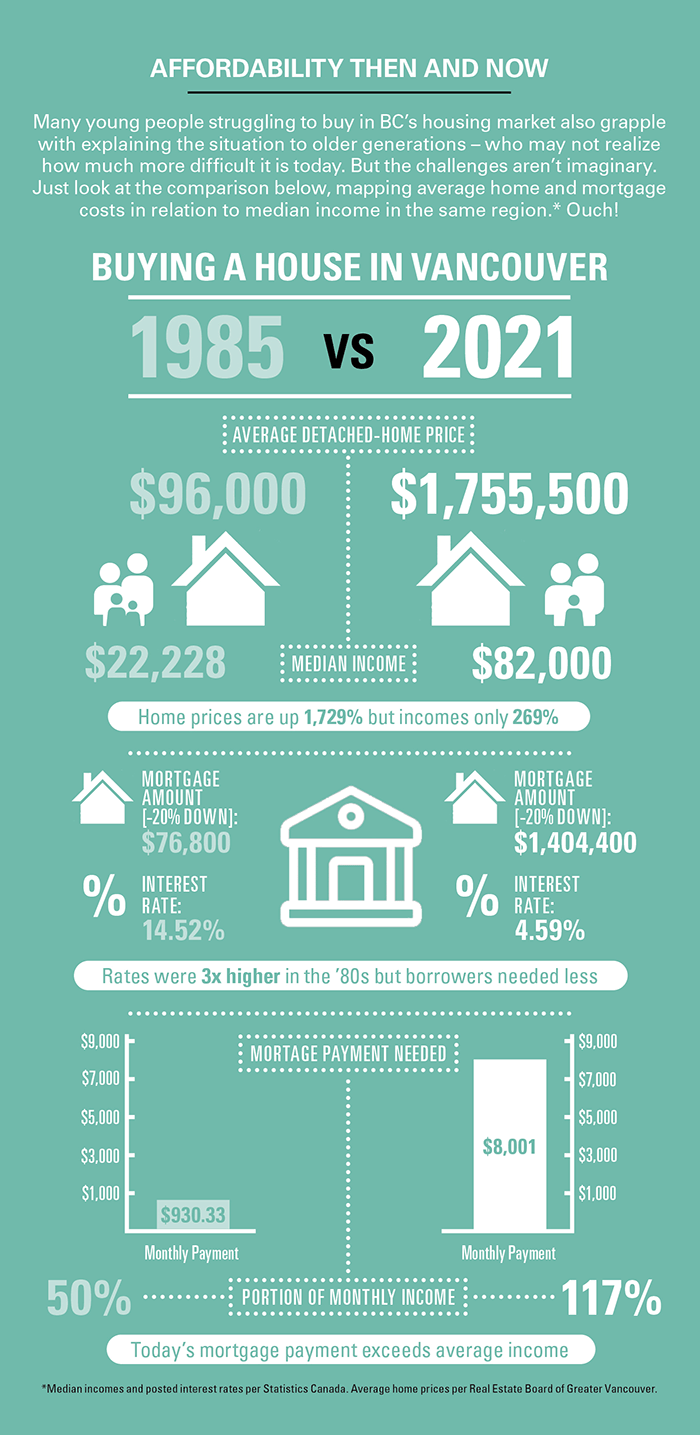 AFFORDABILITY THEN AND NOW

Many young people struggling to buy in BC's housing market also grapple with explaining the situation to older generations – who may not realize how much more difficult it is today. But the challenges aren't imaginary. Just look at the comparison below, mapping average home and mortgage costs in relation to median income in the same region.* Ouch!

BUYING A HOUSE IN VANCOUVER

1985 VS 2021

AVERAGE DETACHED-HOME PRICE

$96,000

$1,755,500

$22,228

MEDIAN INCOME

$82,000

Home prices are up 1,729% but incomes only 269%

MORTGAGE AMOUNT [-20% DOWN]: $76,800

% INTEREST RATE: 14.52%

MORTGAGE AMOUNT [-20% DOWN]: $1,404,400

% INTEREST RATE: 4.59%

Rates were 3x higher in the '80s but borrowers needed less

MORTAGE PAYMENT NEEDED

$9,000
$7,000
$5,000
$3,000
$1,000

$930.33

Monthly Payment

$9,000
$7,000
$5,000
$3,000
$1,000

$8,001

Monthly Payment

50%

PORTION OF MONTHLY INCOME

117%

Today's mortgage payment exceeds average income

*Median incomes and posted interest rates per Statistics Canada. Average home prices per Real Estate Board of Greater Vancouver.